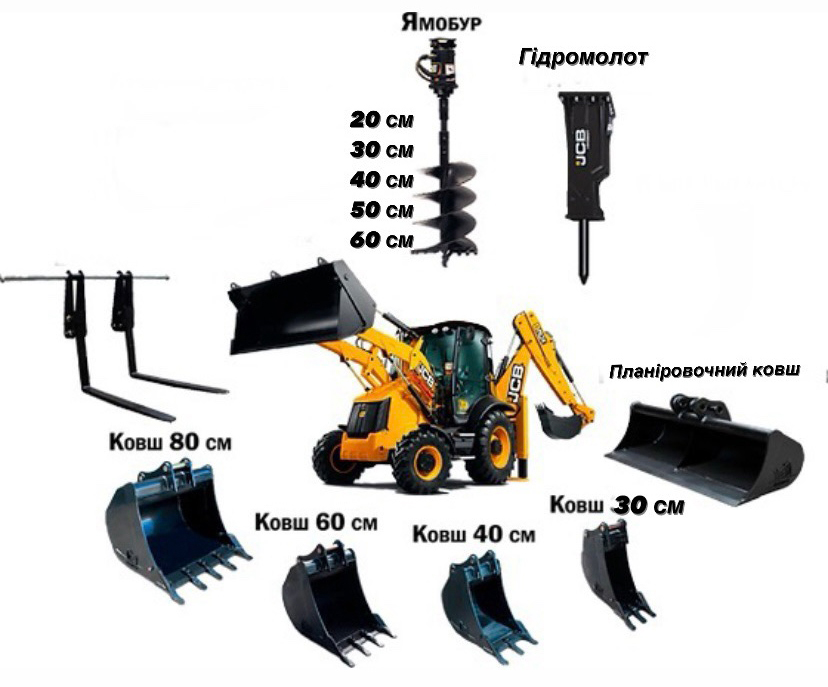 Ямобур

Гідромолот

20 см
30 см
40 см
50 см
60 см

JCB

JCB

JCB

Планіровочний ковш

Ковш 80 см

Ковш 60 см

Ковш 40 см

Ковш 30 см